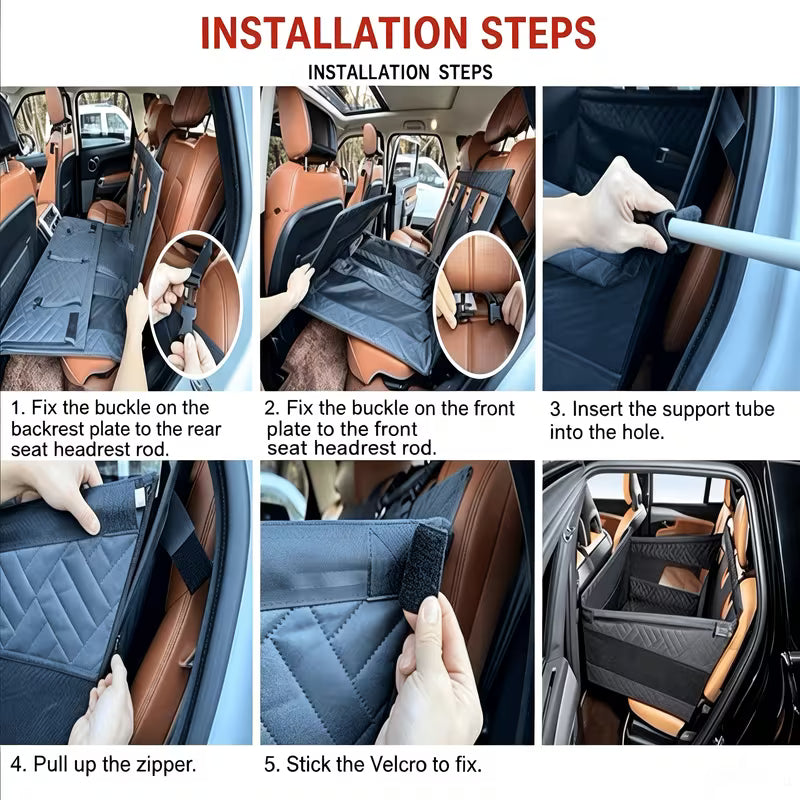 INSTALLATION STEPS

INSTALLATION STEPS

1. Fix the buckle on the backrest plate to the rear seat headrest rod.

2. Fix the buckle on the front plate to the front seat headrest rod.

3. Insert the support tube into the hole.

4. Pull up the zipper.

5. Stick the Velcro to fix.